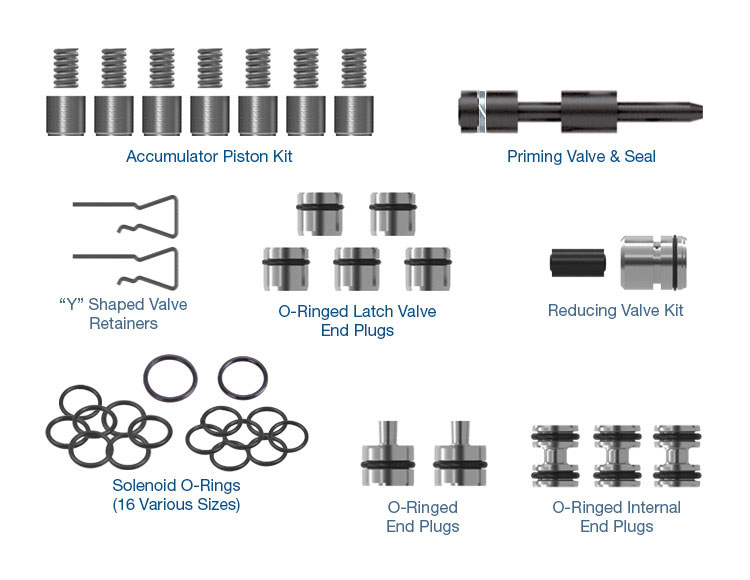 Accumulator Piston Kit

Priming Valve & Seal

“Y” Shaped Valve Retainers

O-Ringed Latch Valve End Plugs

Reducing Valve Kit

Solenoid O-Rings (16 Various Sizes)

O-Ringed End Plugs

O-Ringed Internal End Plugs