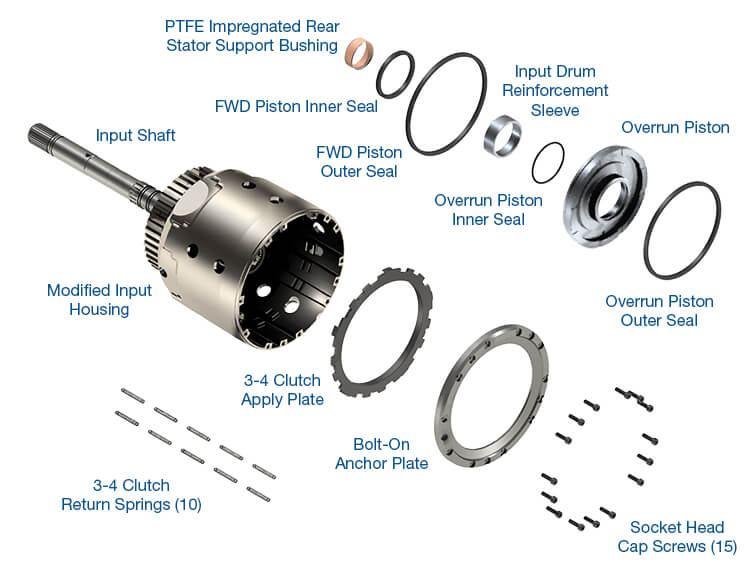 PTFE Impregnated Rear Stator Support Bushing

FWD Piston Inner Seal

Input Drum Reinforcement Sleeve

Overrun Piston

Input Shaft

FWD Piston Outer Seal

Overrun Piston Inner Seal

Modified Input Housing

Overrun Piston Outer Seal

3-4 Clutch Apply Plate

Bolt-On Anchor Plate

3-4 Clutch Return Springs (10)

Socket Head Cap Screws (15)