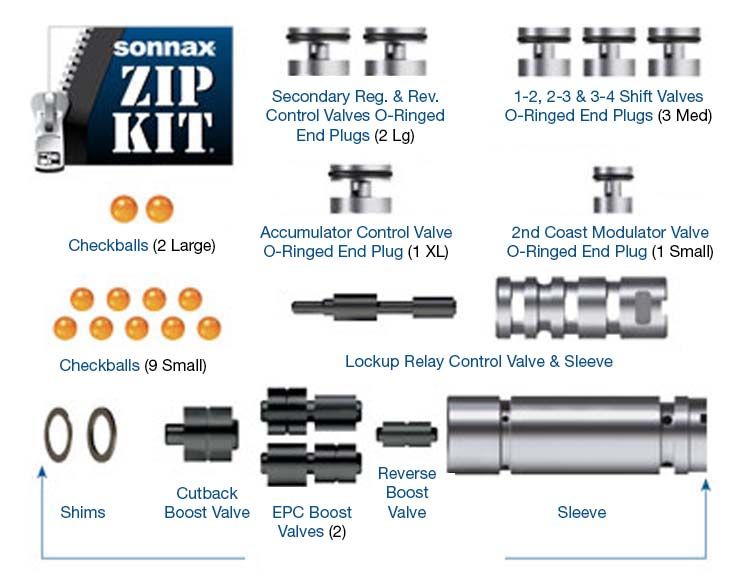 sonnax
ZIP KIT

Secondary Reg. & Rev. Control Valves O-Ringed End Plugs (2 Lg)

1-2, 2-3 & 3-4 Shift Valves O-Ringed End Plugs (3 Med)

Checkballs (2 Large)

Accumulator Control Valve O-Ringed End Plug (1 XL)

2nd Coast Modulator Valve O-Ringed End Plug (1 Small)

Checkballs (9 Small)

Lockup Relay Control Valve & Sleeve

Shims

Cutback Boost Valve

EPC Boost Valves (2)

Reverse Boost Valve

Sleeve