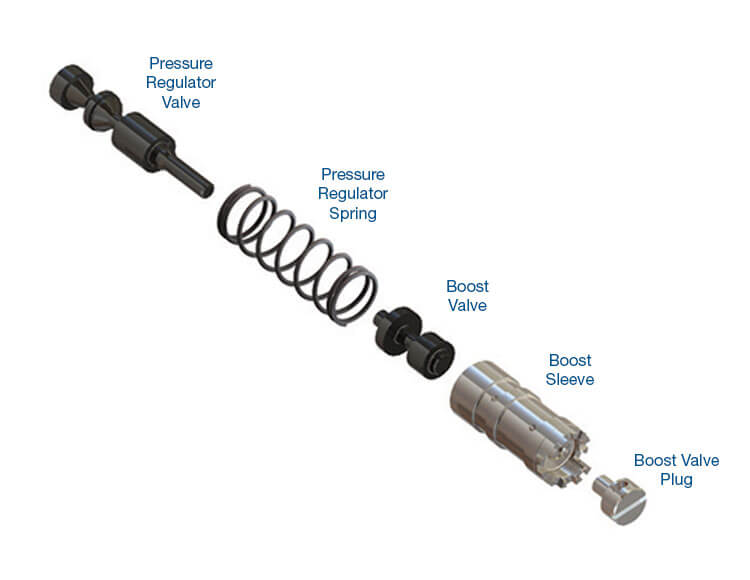 Pressure Regulator Valve

Pressure Regulator Spring

Boost Valve

Boost Sleeve

Boost Valve Plug